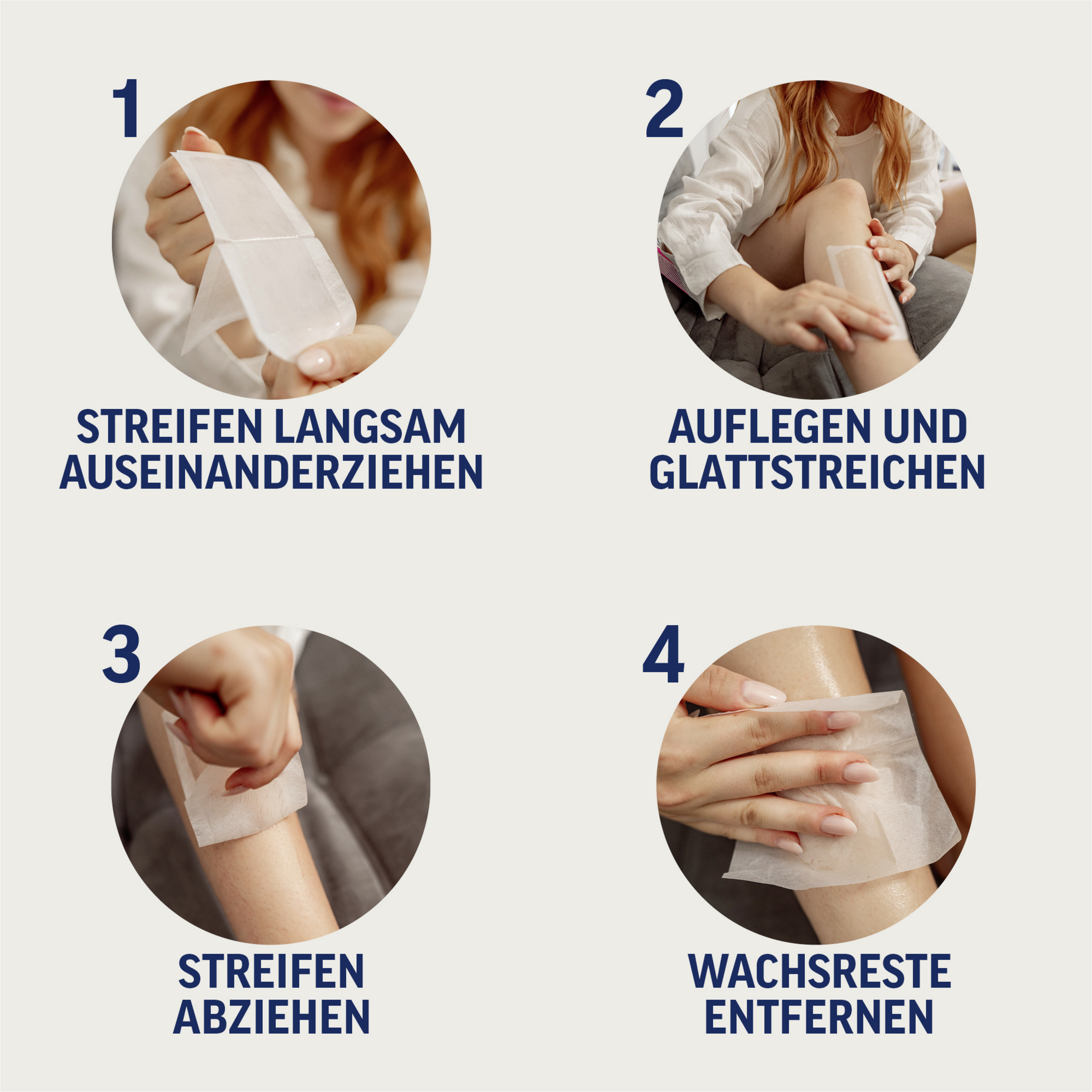 1

STREIFEN LANGSAM AUSEINANDERZIEHEN

2

AUFLEGEN UND GLATTSTREICHEN

3

STREIFEN ABZIEHEN

4

WACHSRESTE ENTFERNEN