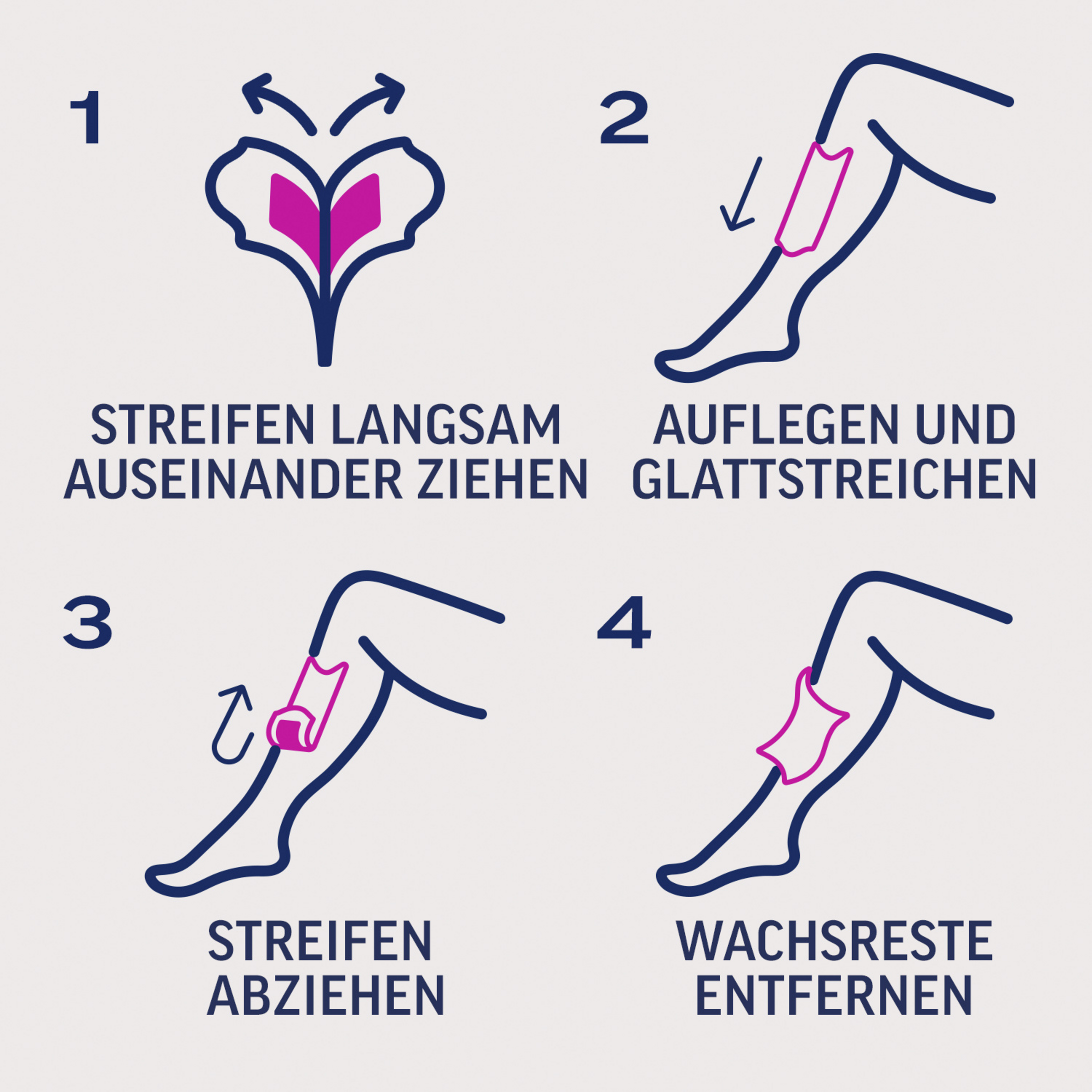 1

STREIFEN LANGSAM AUSEINANDER ZIEHEN

2

AUFLEGEN UND GLATTSTREICHEN

3

STREIFEN ABZIEHEN

4

WACHSRESTE ENTFERNEN