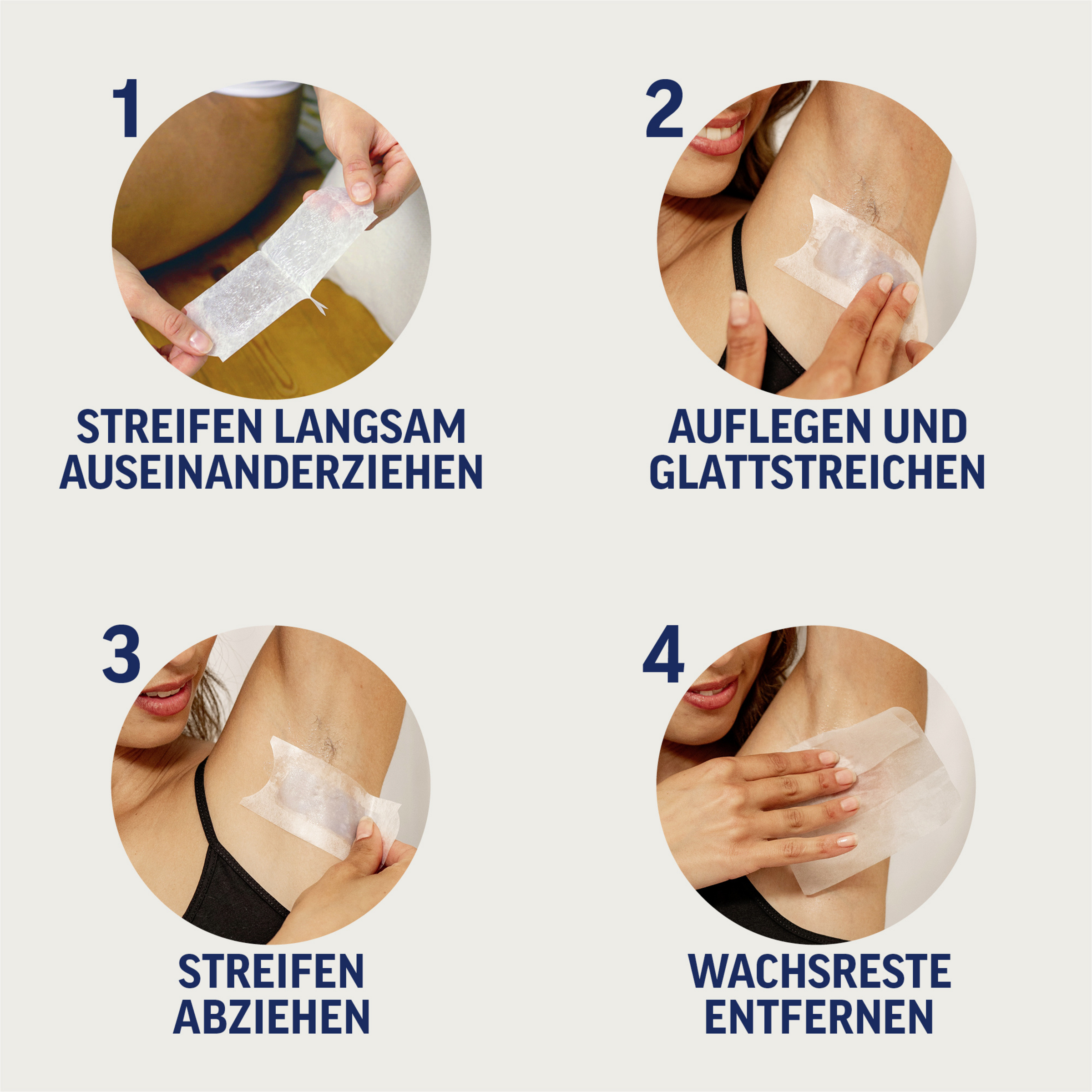 1

STREIFEN LANGSAM AUSEINANDERZIEHEN

2

AUFLEGEN UND GLATTSTREICHEN

3

STREIFEN ABZIEHEN

4

WACHSRESTE ENTFERNEN