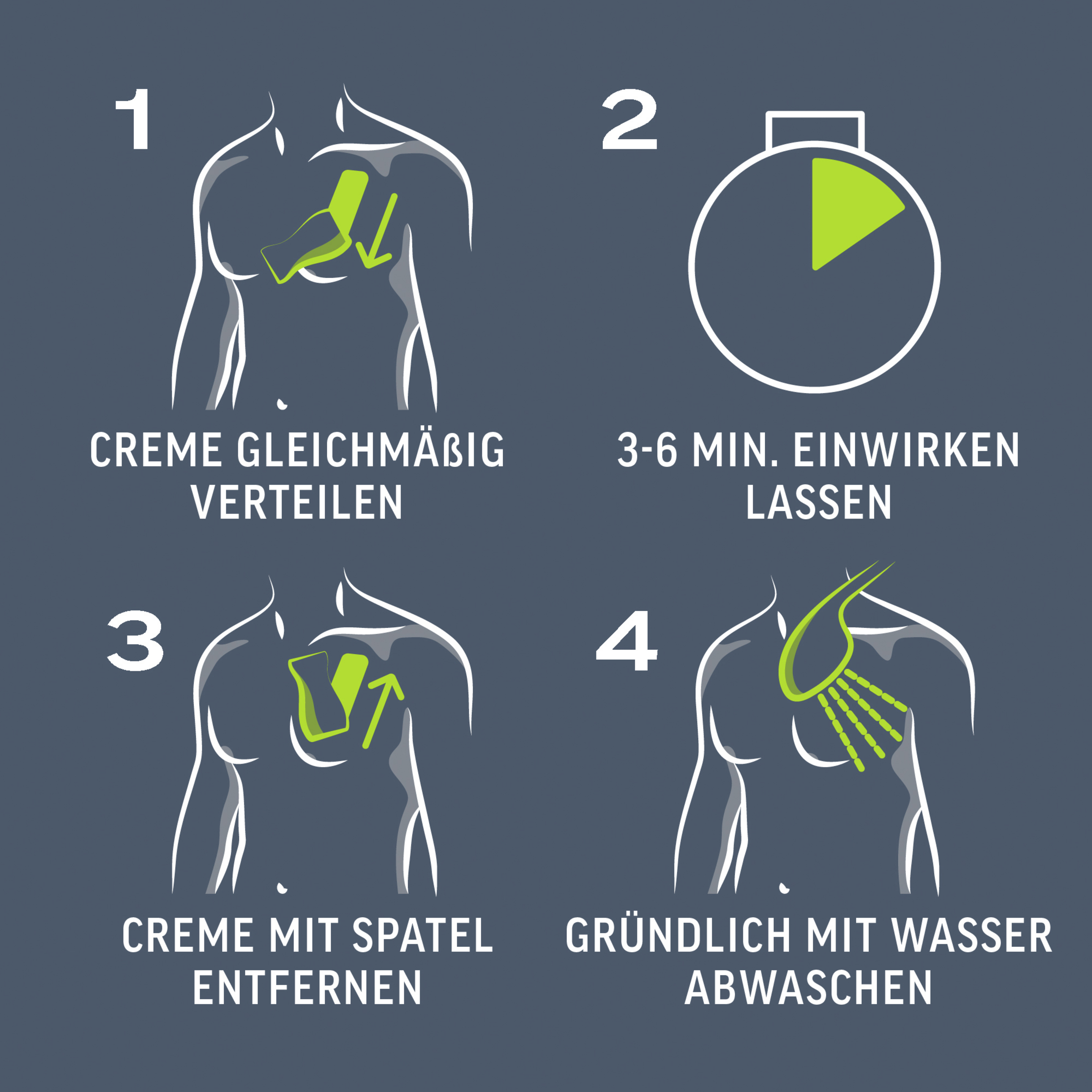 1

CREME GLEICHMÄßIG VERTEILEN

2

3-6 MIN. EINWIRKEN LASSEN

3

CREME MIT SPATEL ENTFERNEN

4

GRÜNDLICH MIT WASSER ABWASCHEN